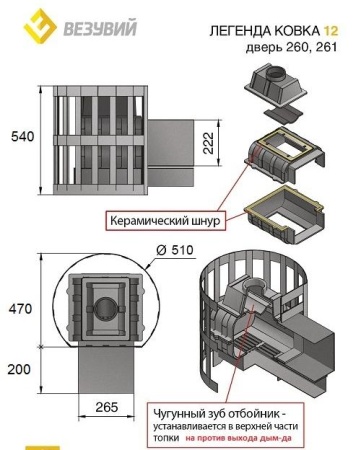 ВЕЗУВИЙ

ЛЕГЕНДА КОВКА 12
дверь 260, 261

540

222

Керамический шнур

Ø 510

470

200

265

Чугунный зуб отбойник - устанавливается в верхней части топки на против выхода дым-да