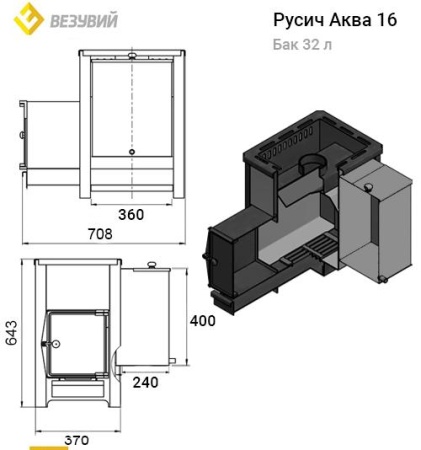 ВЕЗУВИЙ

Русич Аква 16

Бак 32 л

360

708

643

400

240

370